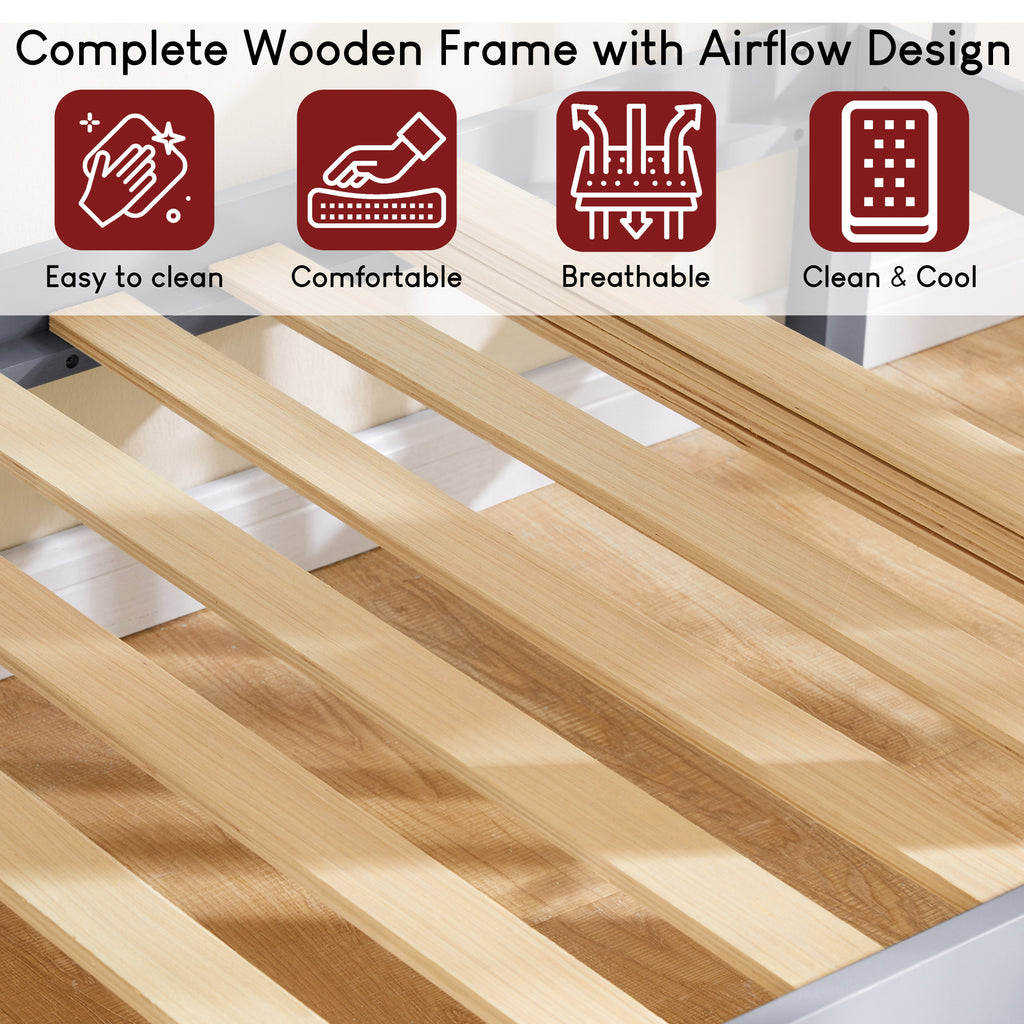 Complete Wooden Frame with Airflow Design

Easy to clean

Comfortable

Breathable

Clean & Cool